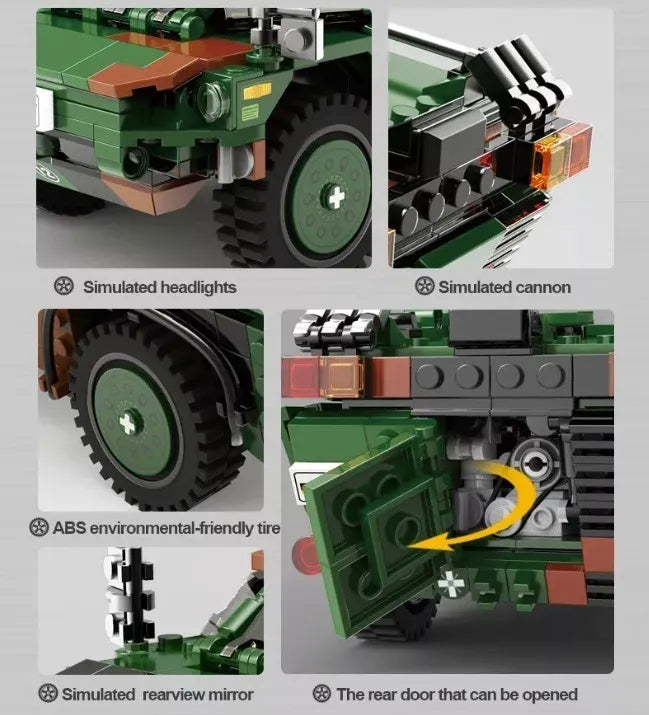 Simulated headlights

Simulated cannon

ABS environmental-friendly tire

Simulated rearview mirror

The rear door that can be opened