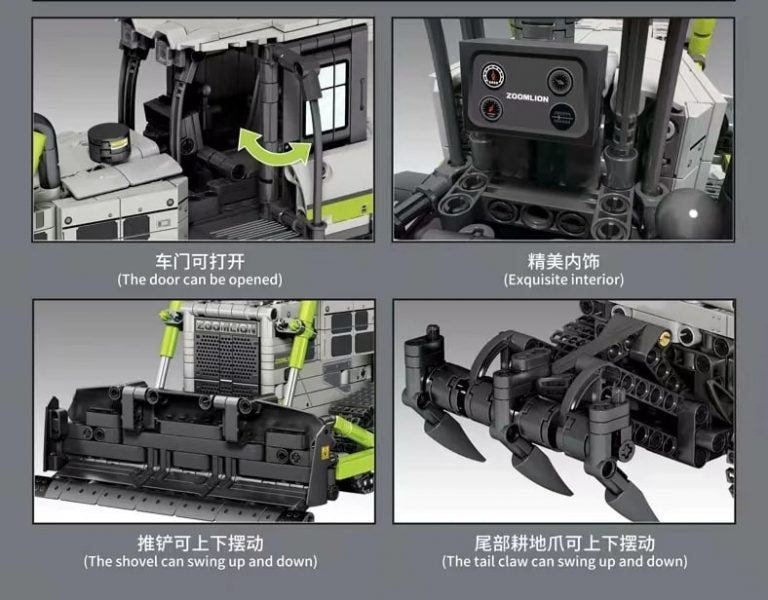 ZOOMLION

车门可打开
(The door can be opened)

精美内饰
(Exquisite interior)

ZOOMLION

推铲可上下摆动
(The shovel can swing up and down)

尾部耕地爪可上下摆动
(The tail claw can swing up and down)