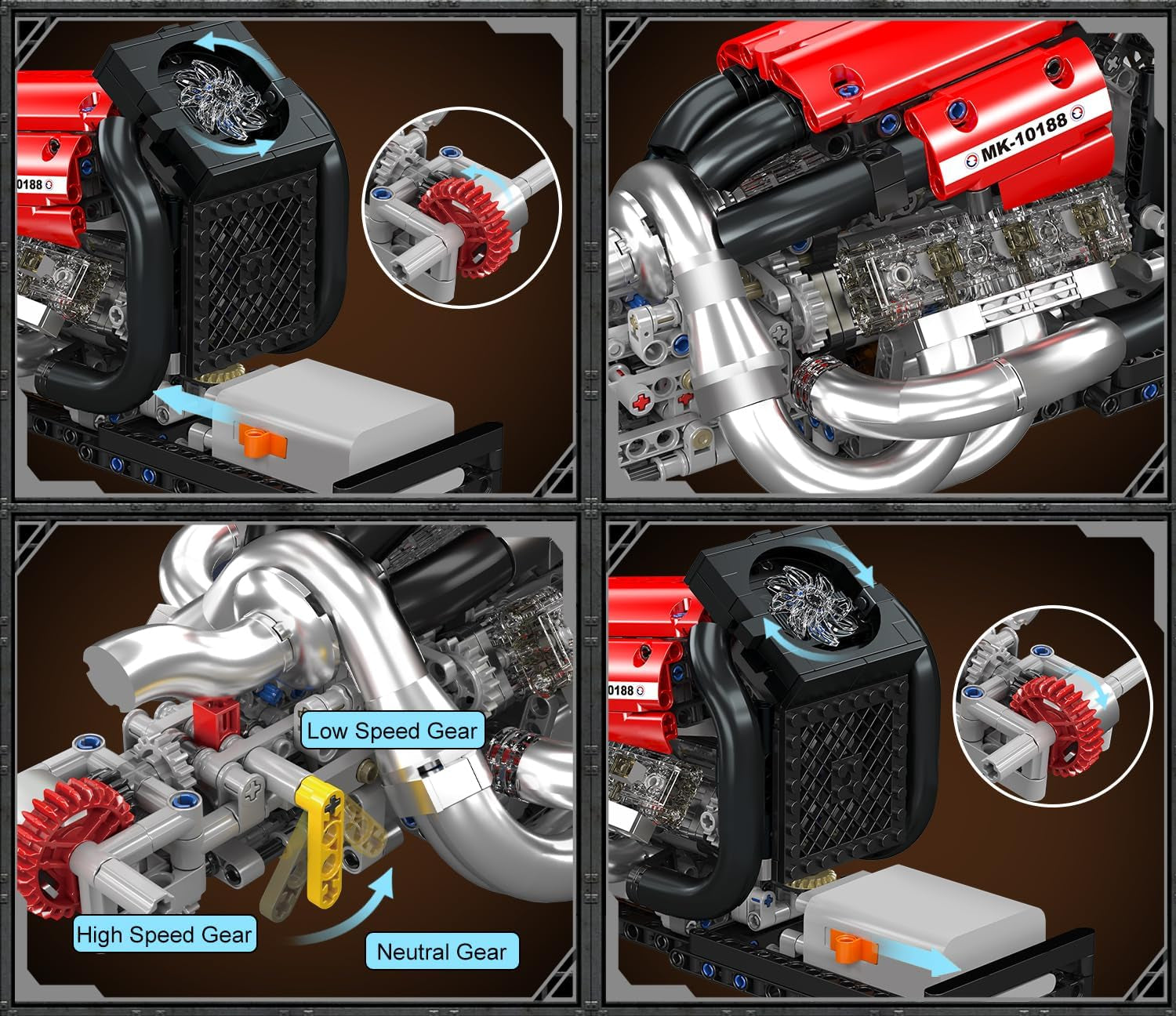 0188

MK-10188

Low Speed Gear

High Speed Gear

Neutral Gear

0188